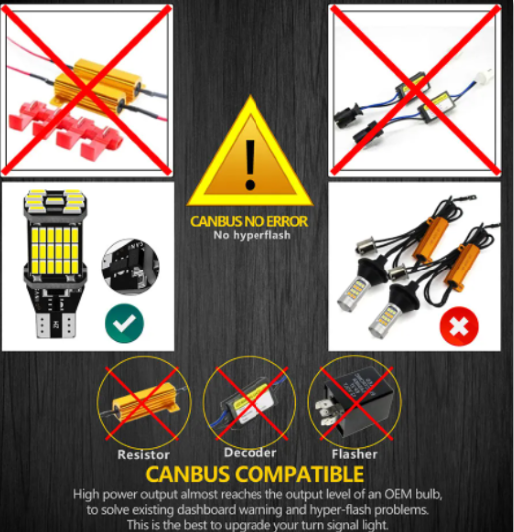 !

CANBUS NO ERROR
No hyperflash

Resistor
Decoder
Flasher

CANBUS COMPATIBLE
High power output almost reaches the output level of an OEM bulb, to solve existing dashboard warning and hyper-flash problems. This is the best to upgrade your turn signal light.