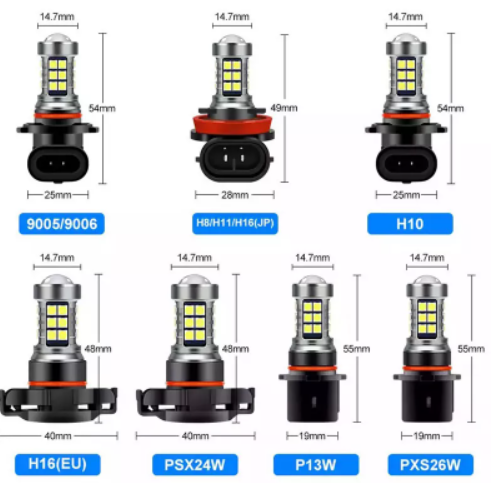 14.7mm
54mm
25mm
9005/9006

14.7mm
49mm
28mm
H8/H11/H16(JP)

14.7mm
54mm
25mm
H10

14.7mm
48mm
40mm
H16(EU)

14.7mm
48mm
40mm
PSX24W

14.7mm
55mm
19mm
P13W

14.7mm
55mm
19mm
PXS26W