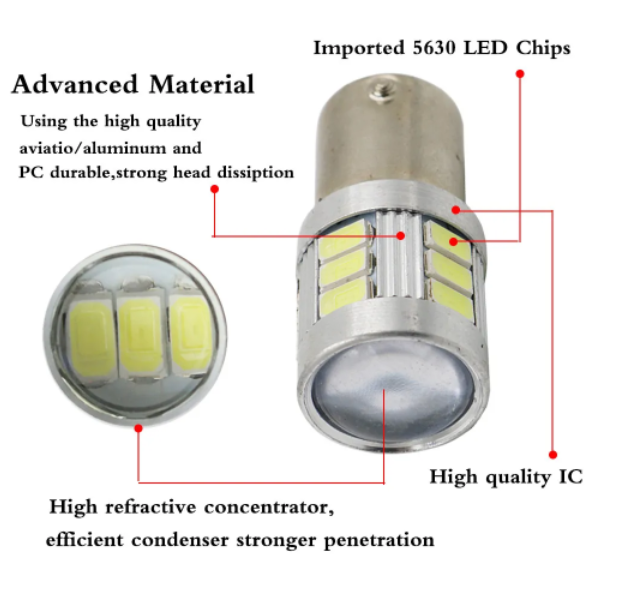 Imported 5630 LED Chips

Advanced Material

Using the high quality aviatio/aluminum and PC durable,strong head dissiption

High quality IC

High refractive concentrator, efficient condenser stronger penetration