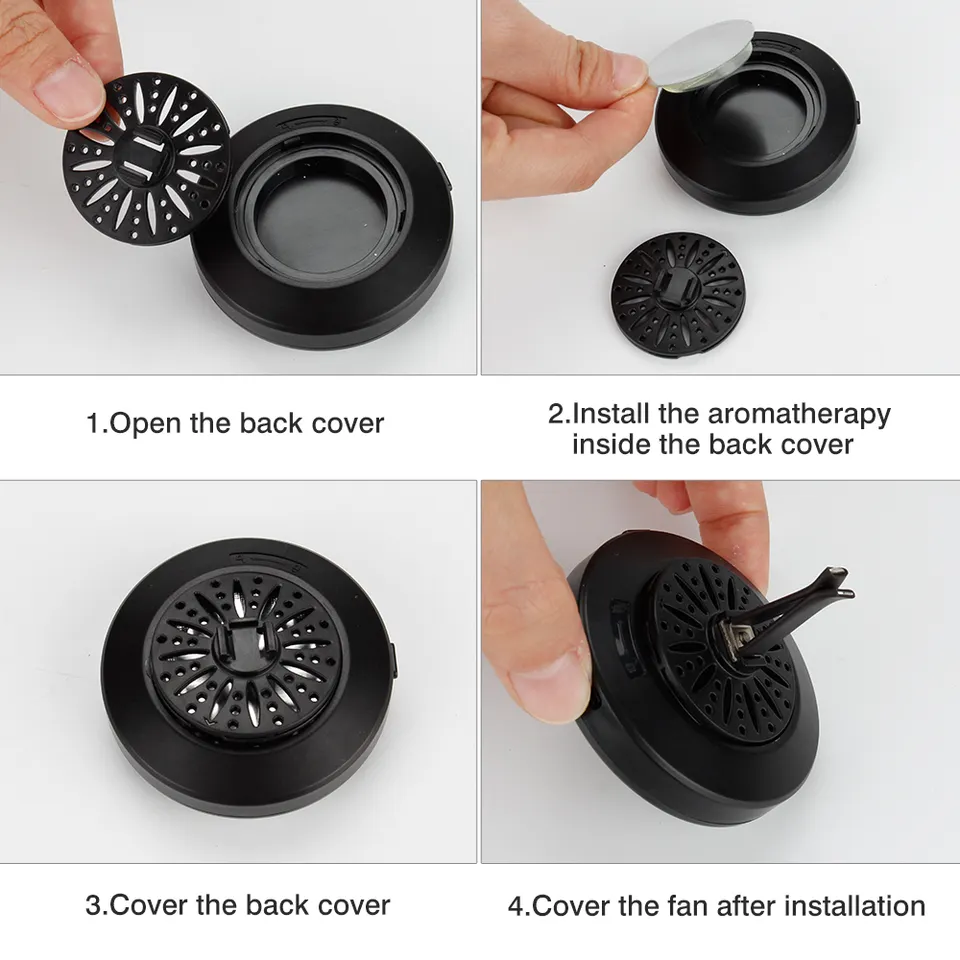 1.Open the back cover

2.Install the aromatherapy inside the back cover

3.Cover the back cover

4.Cover the fan after installation