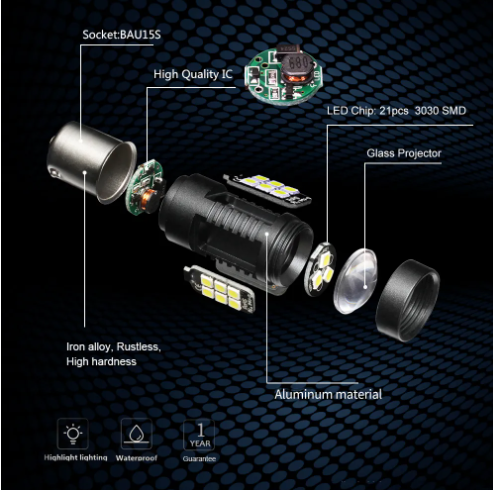 Socket:BAU15S

High Quality IC

680

LED Chip: 21pcs 3030 SMD

Glass Projector

Iron alloy, Rustless, High hardness

Aluminum material

Highlight lighting

Waterproof

1 YEAR

Guarantee